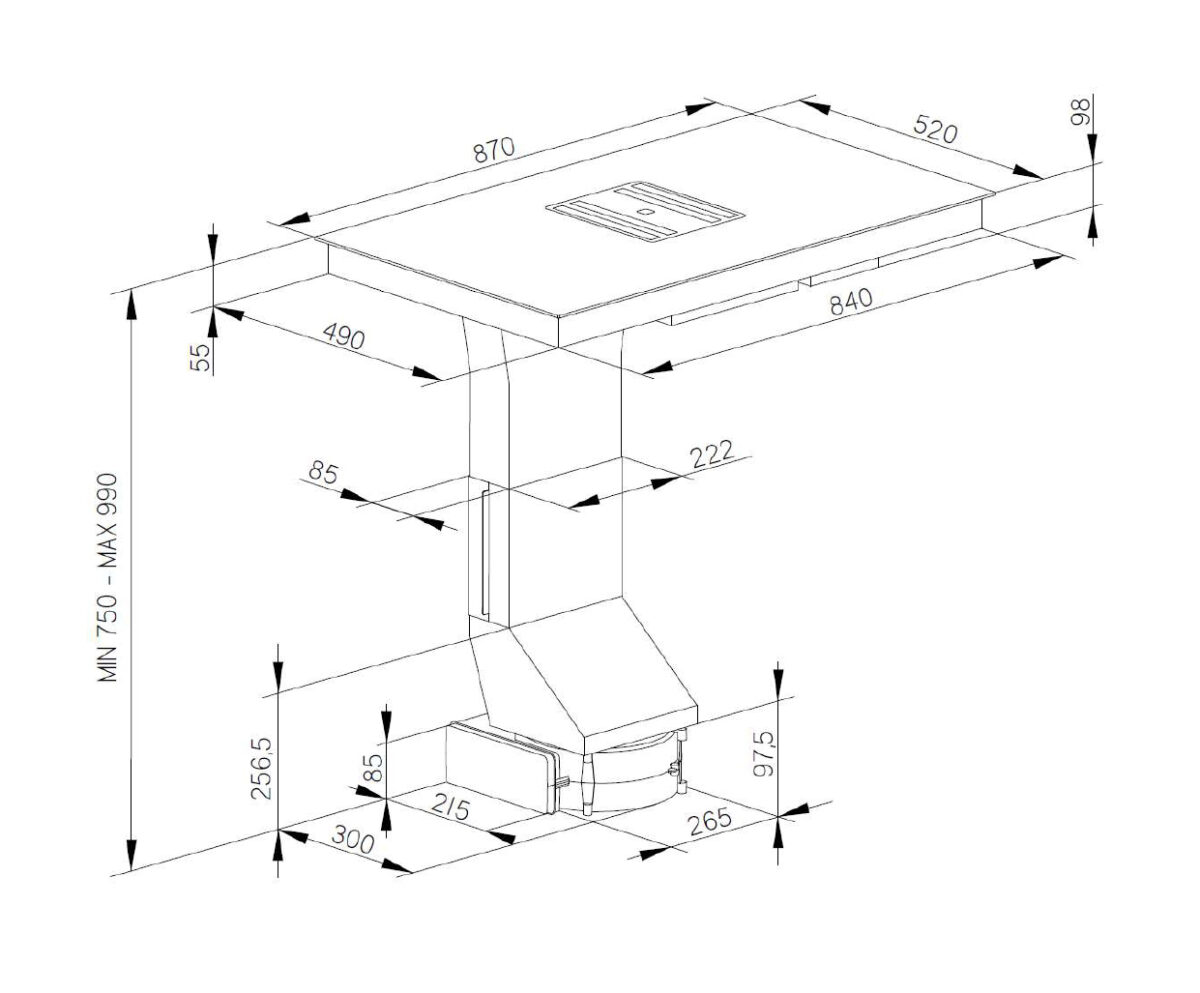 870
520
98
55
490
840
85
222
MIN 750 - MAX 990
256,5
85
215
300
265
97,5